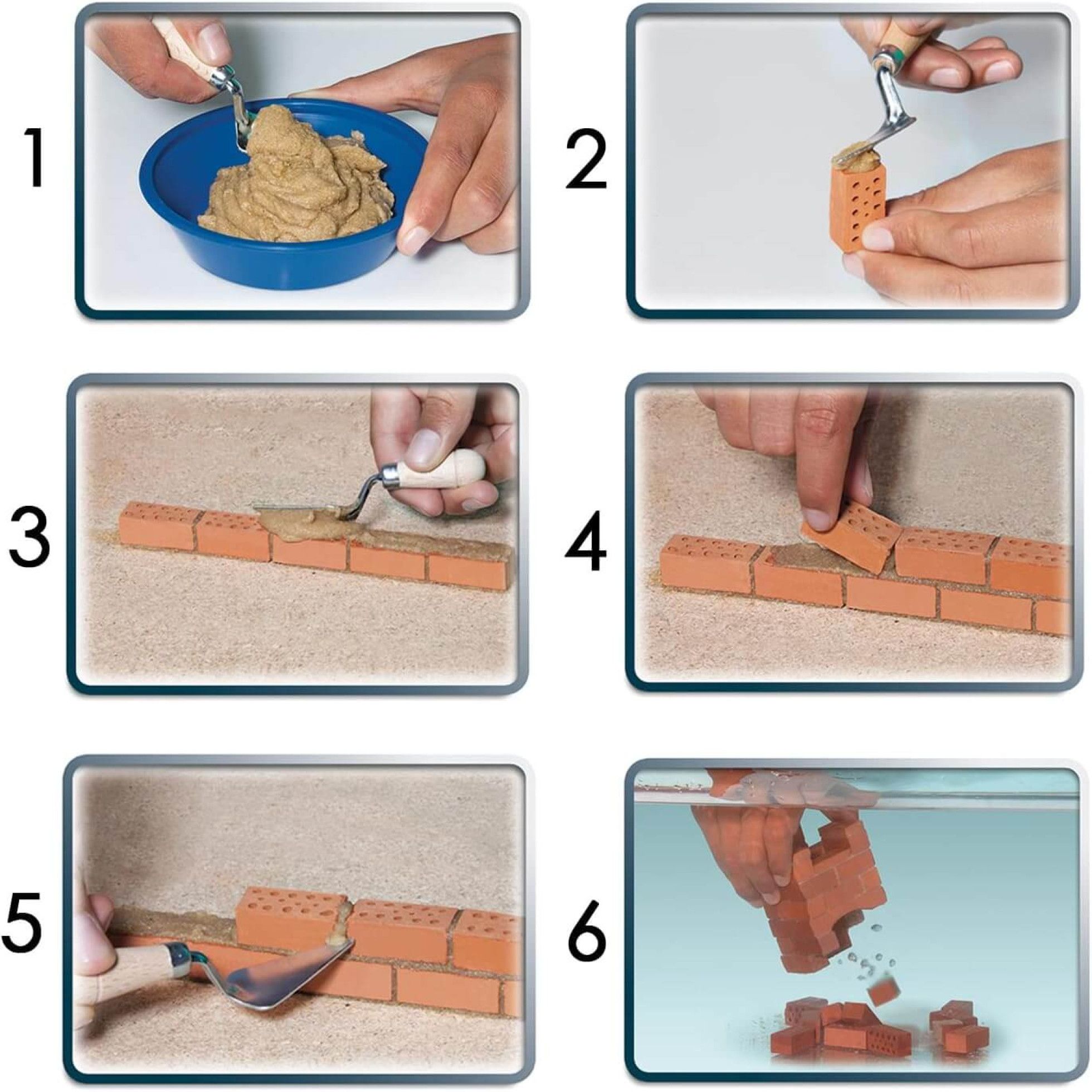 1

2

3

4

5

6